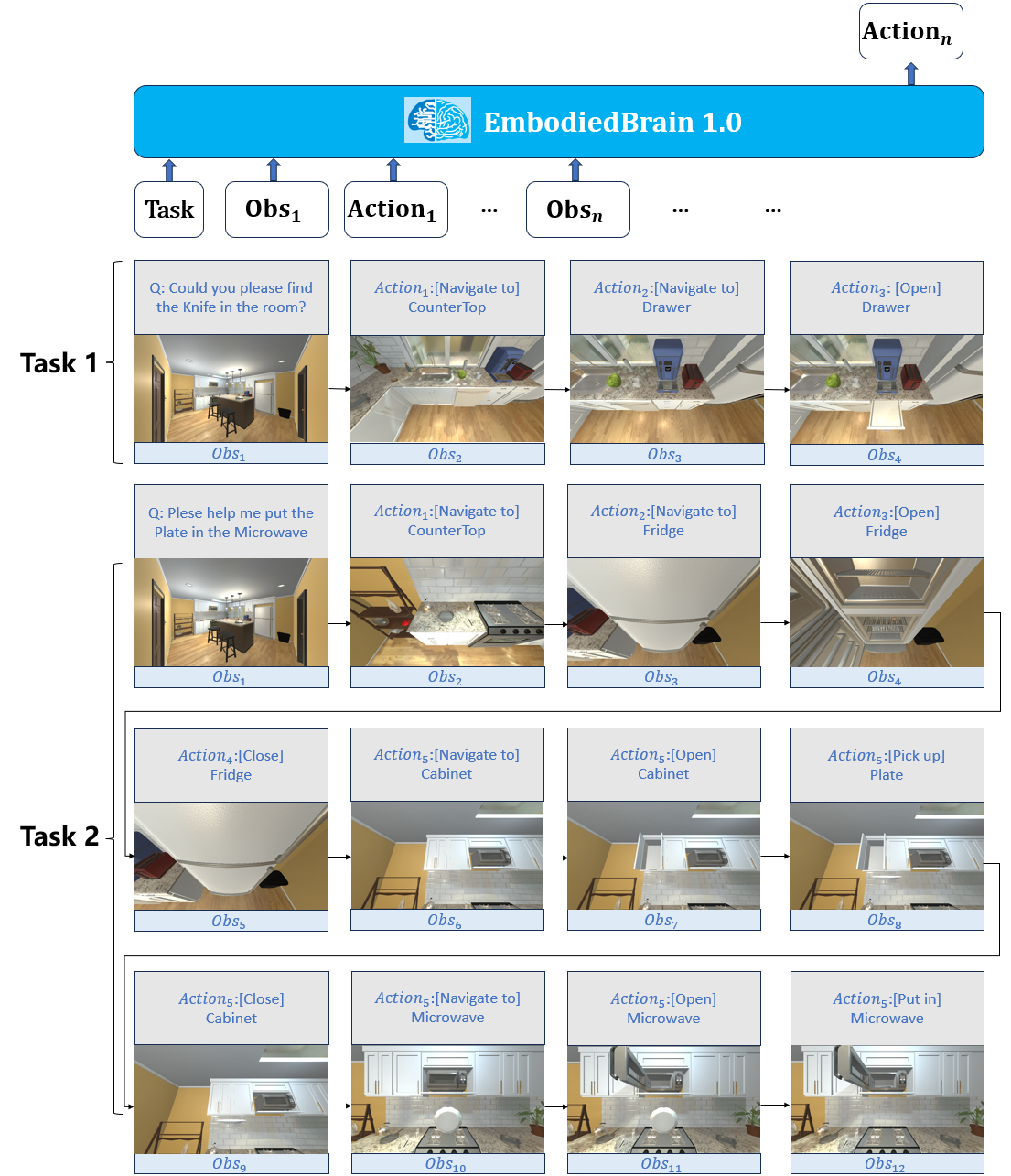 $\text{Action}_n$

EmbodiedBrain 1.0

Task

$\text{Obs}_1$

$\text{Action}_1$

...

$\text{Obs}_n$

...

...

Task 1

Q: Could you please find the Knife in the room?

$Obs_1$

$Action_1$:[Navigate to] CounterTop

$Obs_2$

$Action_2$:[Navigate to] Drawer

$Obs_3$

$Action_3$: [Open] Drawer

$Obs_4$

Task 2

Q: Plese help me put the Plate in the Microwave

$Obs_1$

$Action_1$:[Navigate to] CounterTop

$Obs_2$

$Action_2$:[Navigate to] Fridge

$Obs_3$

$Action_3$:[Open] Fridge

$Obs_4$

$Action_4$:[Close] Fridge

$Obs_5$

$Action_5$:[Navigate to] Cabinet

$Obs_6$

$Action_5$:[Open] Cabinet

$Obs_7$

$Action_5$:[Pick up] Plate

$Obs_8$

$Action_5$:[Close] Cabinet

$Obs_9$

$Action_5$:[Navigate to] Microwave

$Obs_{10}$

$Action_5$:[Open] Microwave

$Obs_{11}$

$Action_5$:[Put in] Microwave

$Obs_{12}$